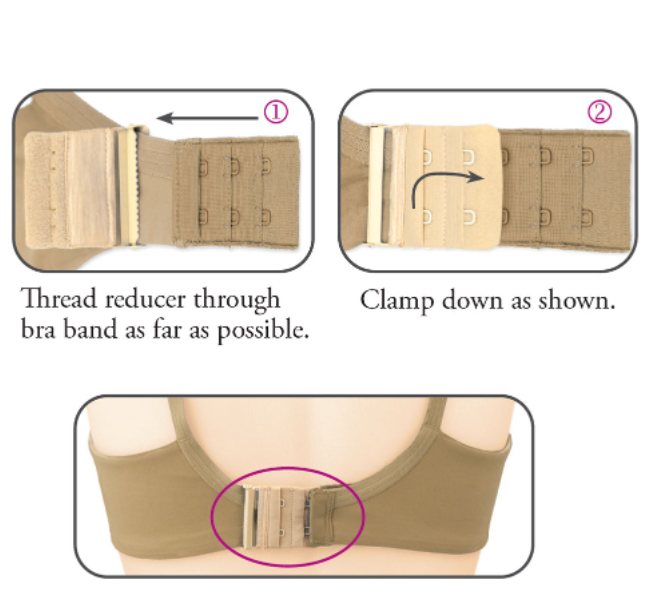 ①

Thread reducer through bra band as far as possible.

②

Clamp down as shown.